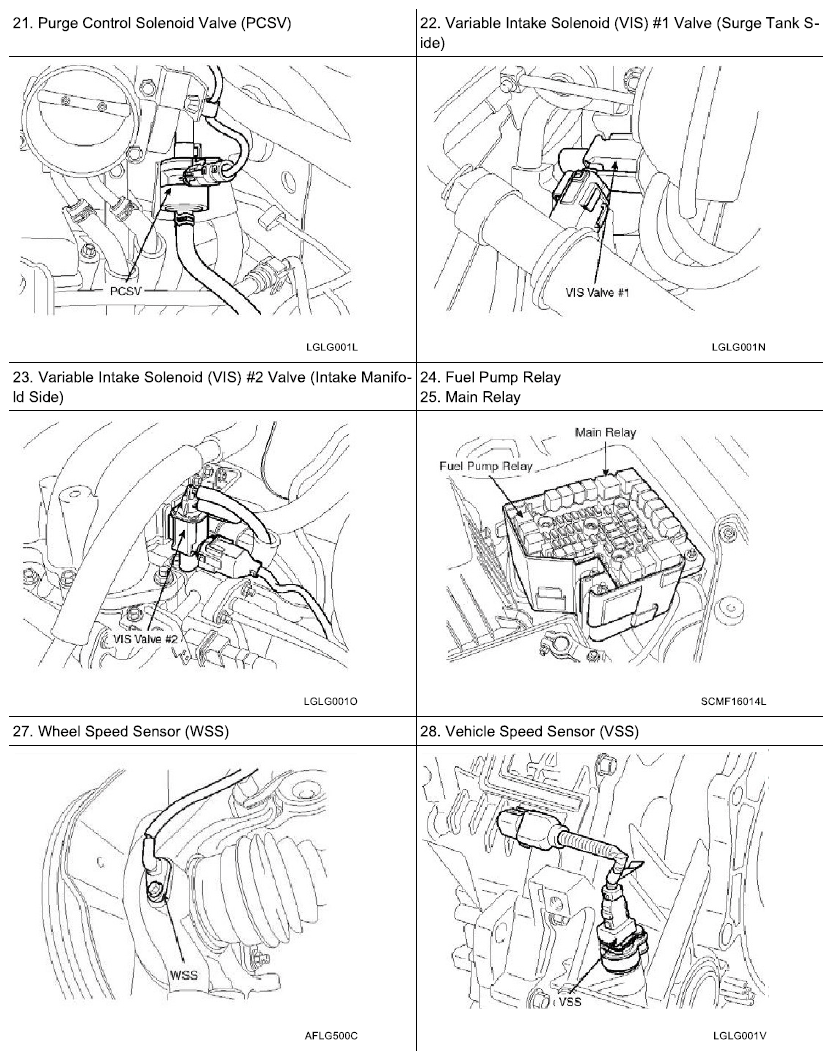 21. Purge Control Solenoid Valve (PCSV)

PCSV

LGLG001L

22. Variable Intake Solenoid (VIS) #1 Valve (Surge Tank Side)

VIS Valve #1

LGLG001N

23. Variable Intake Solenoid (VIS) #2 Valve (Intake Manifold Side)

VIS Valve #2

LGLG001O

24. Fuel Pump Relay
25. Main Relay

Main Relay

Fuel Pump Relay

SCMF16014L

27. Wheel Speed Sensor (WSS)

WSS

AFLG500C

28. Vehicle Speed Sensor (VSS)

VSS

LGLG001V