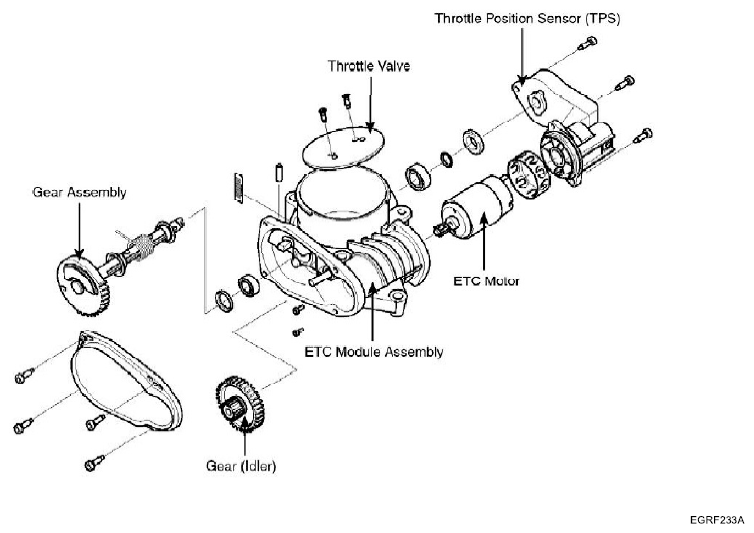 Throttle Position Sensor (TPS)

Throttle Valve

Gear Assembly

ETC Motor

ETC Module Assembly

Gear (Idler)

EGRF233A