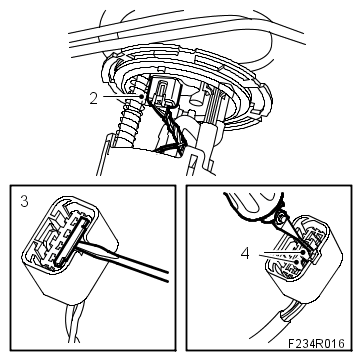 2

3

4

F234R016