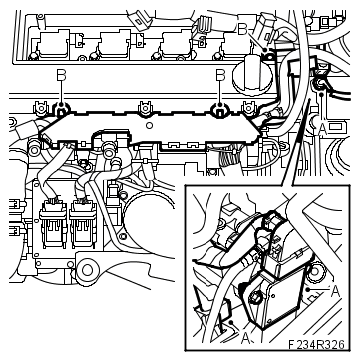 B
B
B
A
A
A
F234R326