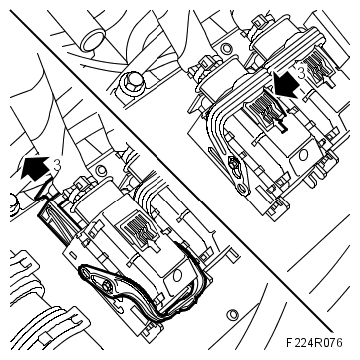 3

3

F224R076