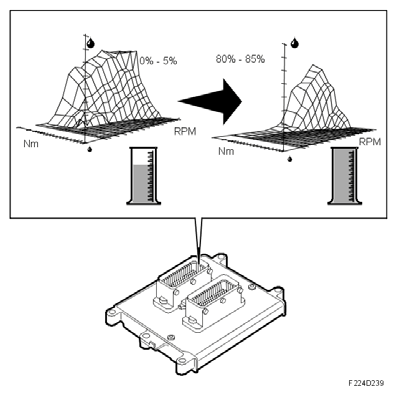 0% - 5%

RPM

Nm

80% - 85%

RPM

Nm

F224D239