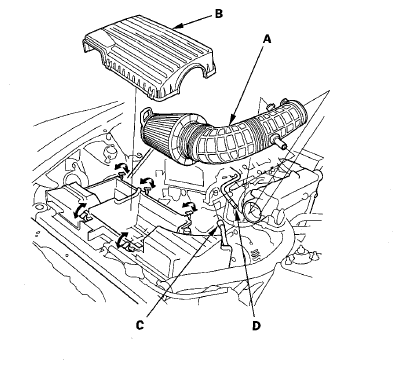 B
A
C
D