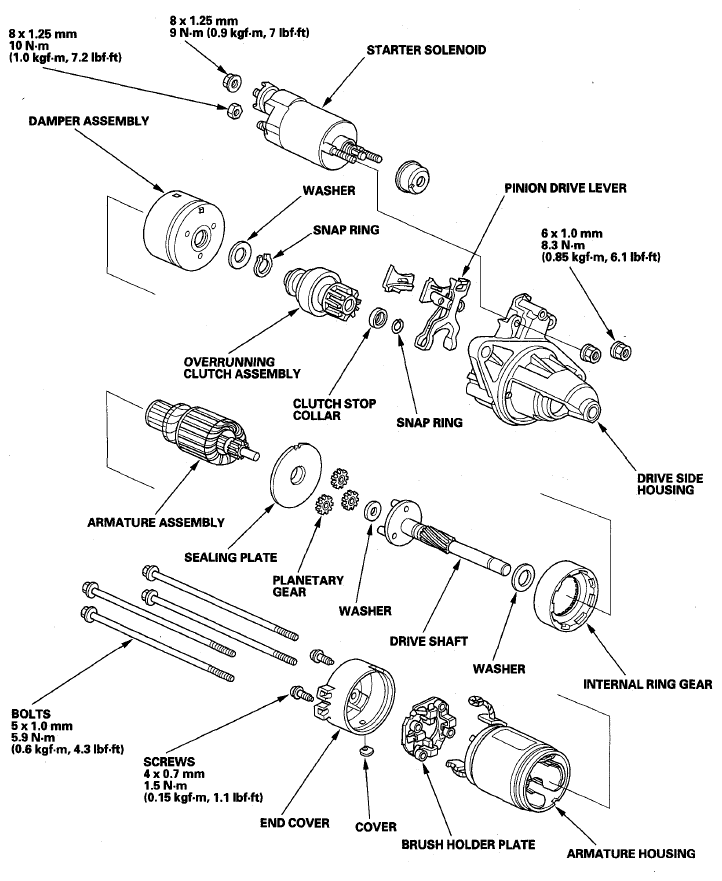 8 x 1.25 mm
10 N·m
(1.0 kgf·m, 7.2 lbf·ft)

8 x 1.25 mm
9 N·m (0.9 kgf·m, 7 lbf·ft)

STARTER SOLENOID

DAMPER ASSEMBLY

WASHER

SNAP RING

PINION DRIVE LEVER

6 x 1.0 mm
8.3 N·m
(0.85 kgf·m, 6.1 lbf·ft)

OVERRUNNING CLUTCH ASSEMBLY

CLUTCH STOP COLLAR

SNAP RING

DRIVE SIDE HOUSING

ARMATURE ASSEMBLY

SEALING PLATE

PLANETARY GEAR

WASHER

DRIVE SHAFT

WASHER

INTERNAL RING GEAR

BOLTS
5 x 1.0 mm
5.9 N·m
(0.6 kgf·m, 4.3 lbf·ft)

SCREWS
4 x 0.7 mm
1.5 N·m
(0.15 kgf·m, 1.1 lbf·ft)

END COVER

COVER

BRUSH HOLDER PLATE

ARMATURE HOUSING