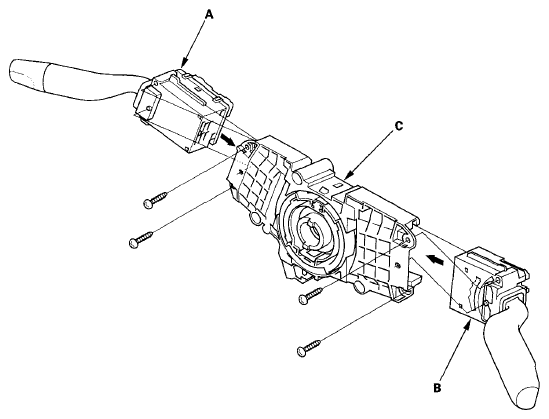 A
C
B