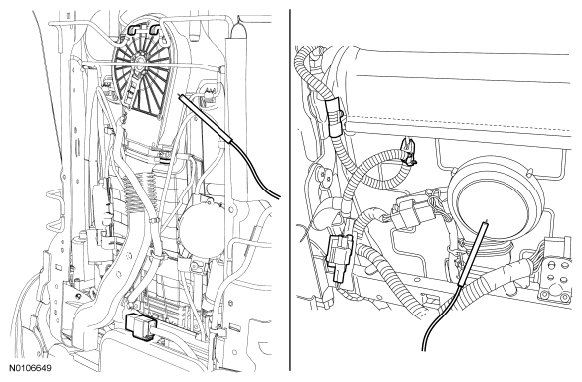 N0106649