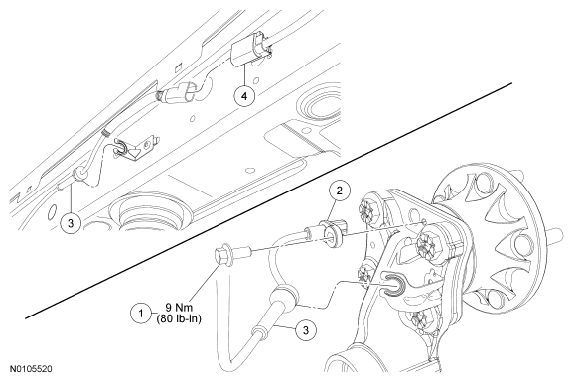 4

3

2

1

9 Nm
(80 lb-in)

3

N0105520