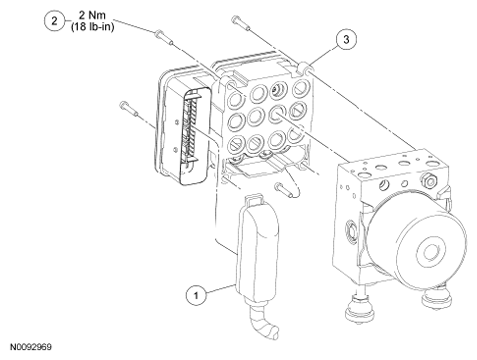 2
2 Nm
(18 lb-in)

3

1

N0092969