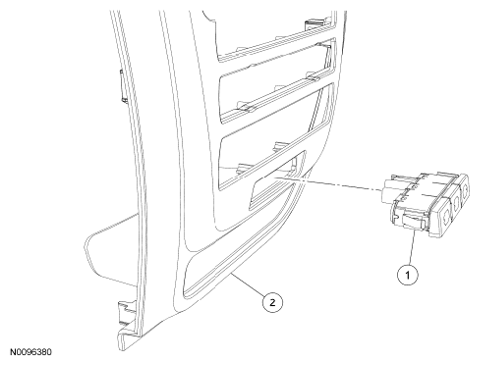 1

2

N0096380