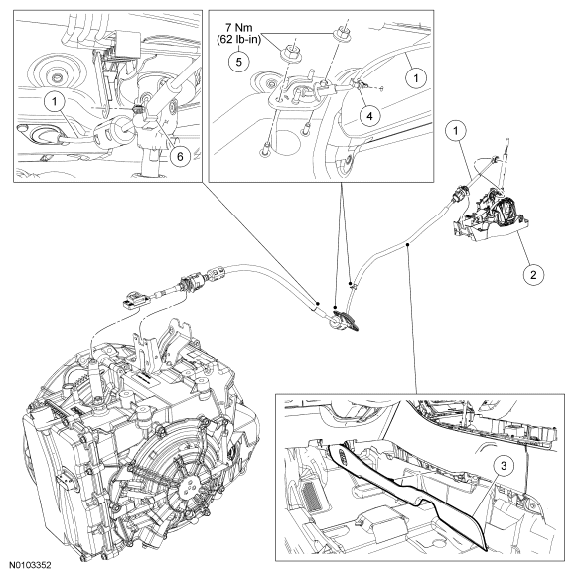 1

6

7 Nm
(62 lb-in)

5

1

4

1

2

3

N0103352