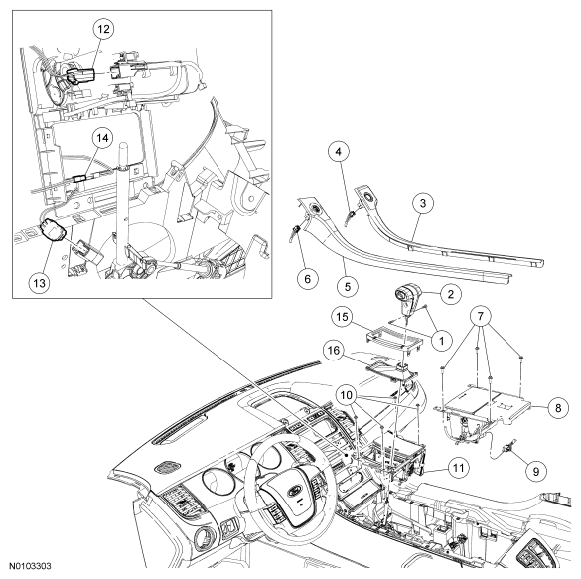 12
14
13
4
3
6
5
2
15
1
7
16
10
8
11
9
N0103303