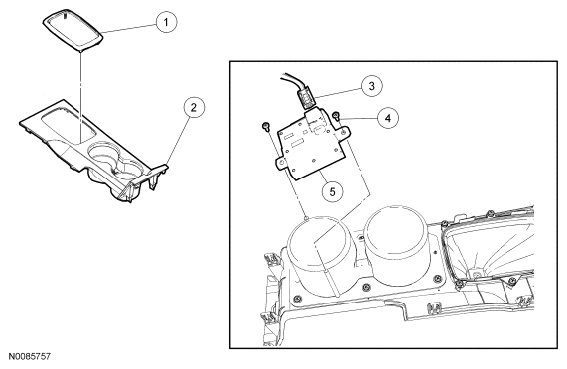 1
2
3
4
5
N0085757