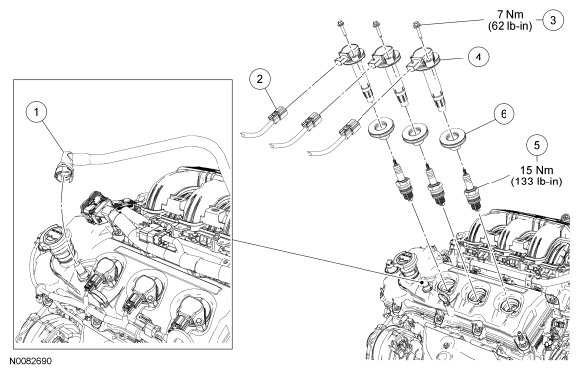 7 Nm
(62 lb-in)
3

4

2

1

6

5
15 Nm
(133 lb-in)

N0082690