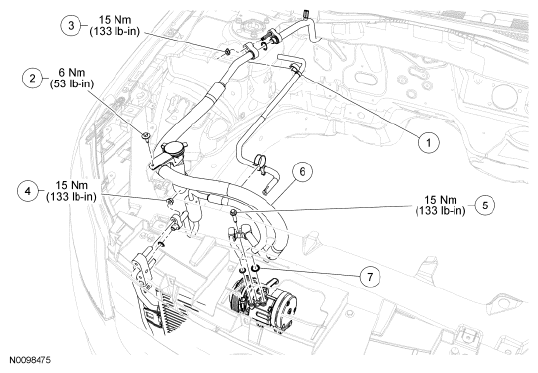 3
15 Nm
(133 lb-in)

2
6 Nm
(53 lb-in)

1

6

4
15 Nm
(133 lb-in)

15 Nm
(133 lb-in)
5

7

N0098475