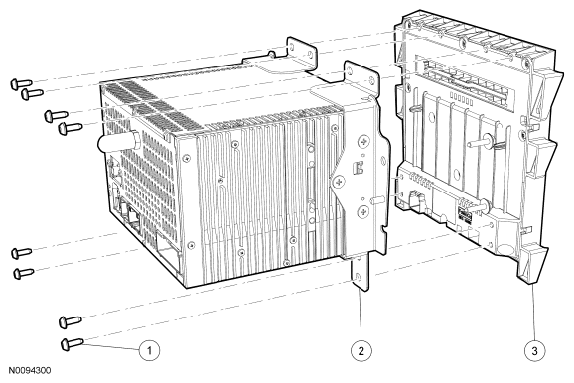 1
2
3
N0094300