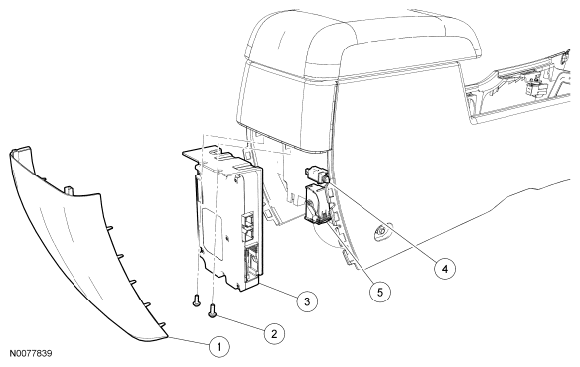 4

5

3

2

1

N0077839