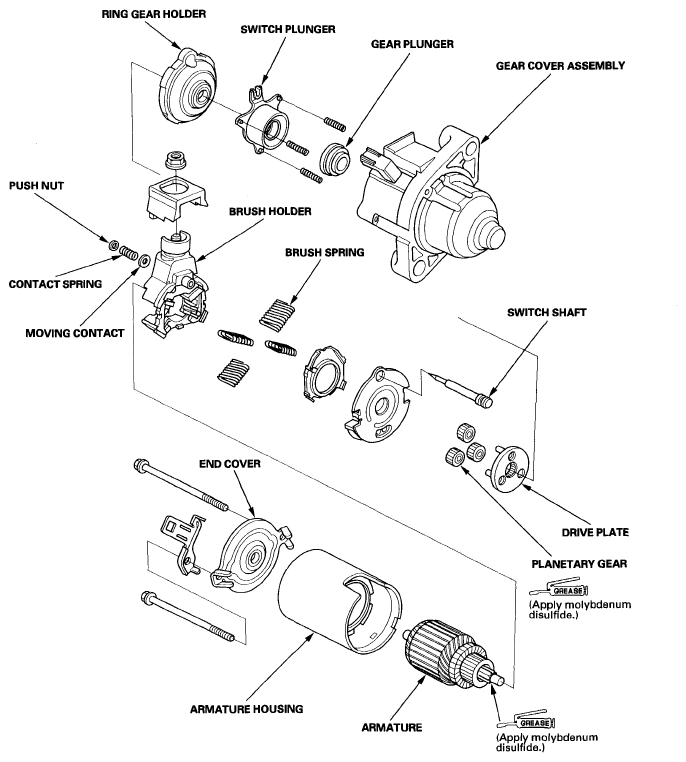 RING GEAR HOLDER

SWITCH PLUNGER

GEAR PLUNGER

GEAR COVER ASSEMBLY

PUSH NUT

BRUSH HOLDER

BRUSH SPRING

CONTACT SPRING

MOVING CONTACT

SWITCH SHAFT

END COVER

DRIVE PLATE

PLANETARY GEAR

GREASE
(Apply molybdenum disulfide.)

ARMATURE HOUSING

ARMATURE

GREASE
(Apply molybdenum disulfide.)