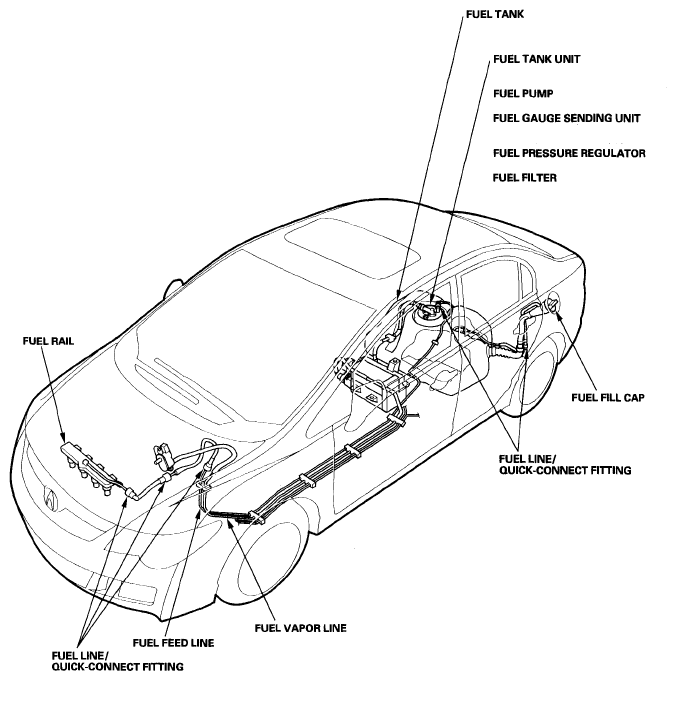 FUEL TANK

FUEL TANK UNIT

FUEL PUMP

FUEL GAUGE SENDING UNIT

FUEL PRESSURE REGULATOR

FUEL FILTER

FUEL RAIL

FUEL FILL CAP

FUEL LINE/
QUICK-CONNECT FITTING

FUEL VAPOR LINE

FUEL FEED LINE

FUEL LINE/
QUICK-CONNECT FITTING