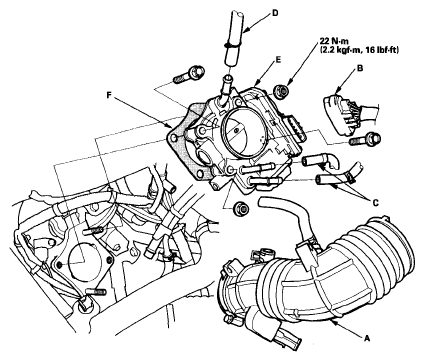 D

22 N·m
(2.2 kgf·m, 16 lbf·ft)

E

B

F

C

A