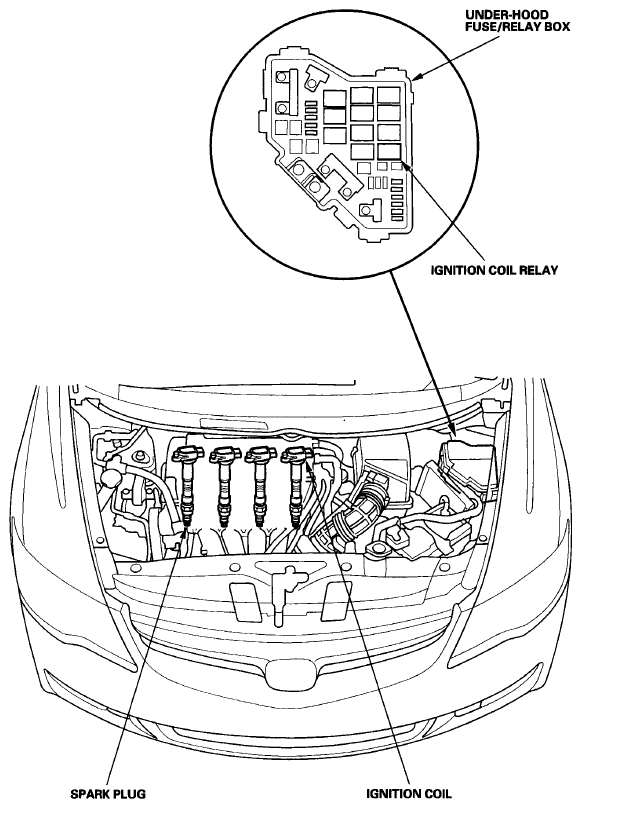 UNDER-HOOD FUSE/RELAY BOX

IGNITION COIL RELAY

SPARK PLUG

IGNITION COIL