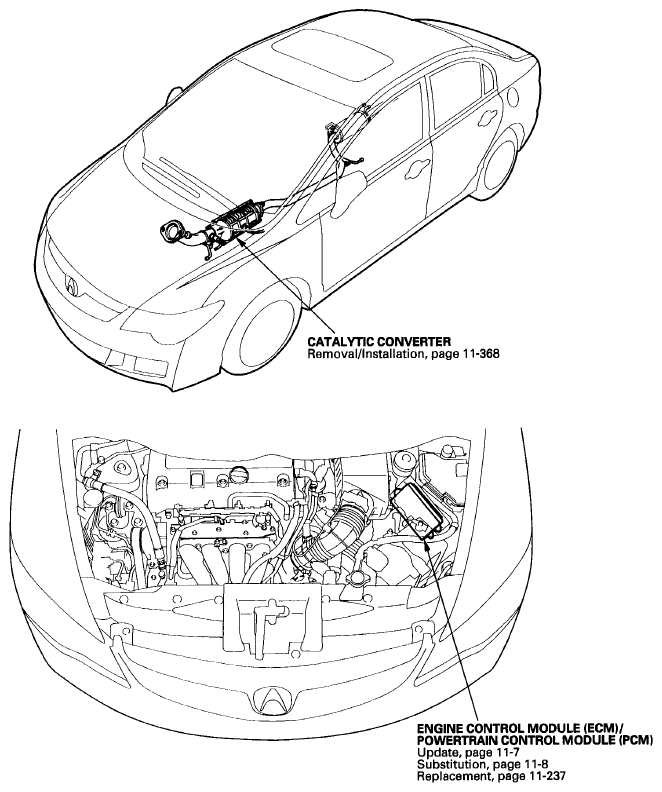 CATALYTIC CONVERTER
Removal/Installation, page 11-368

ENGINE CONTROL MODULE (ECM)/
POWERTRAIN CONTROL MODULE (PCM)
Update, page 11-7
Substitution, page 11-8
Replacement, page 11-237