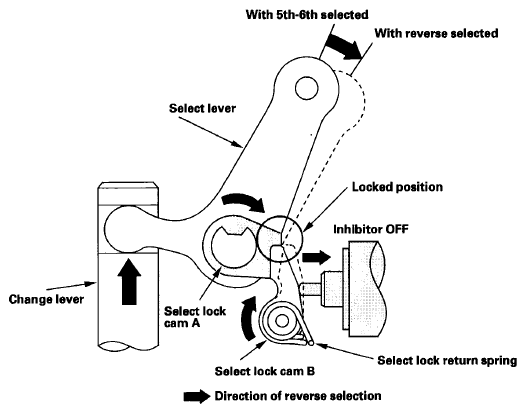 With 5th-6th selected
With reverse selected
Select lever
Locked position
Inhibitor OFF
Change lever
Select lock cam A
Select lock cam B
Select lock return spring
Direction of reverse selection