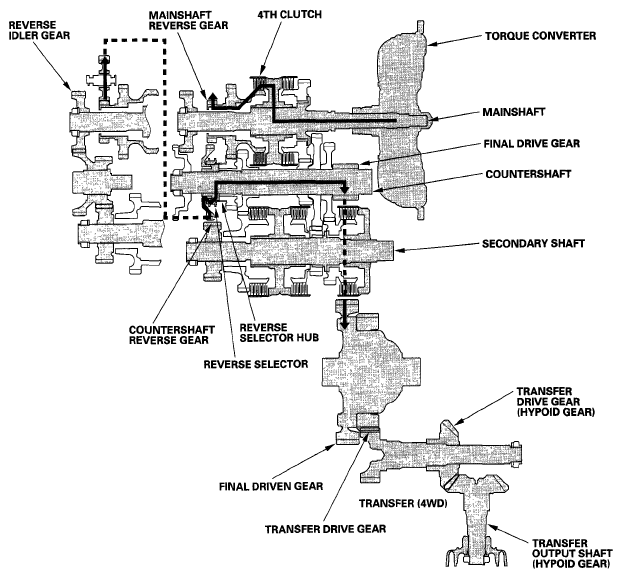 REVERSE IDLER GEAR

MAINSHAFT REVERSE GEAR

4TH CLUTCH

TORQUE CONVERTER

MAINSHAFT

FINAL DRIVE GEAR

COUNTERSHAFT

SECONDARY SHAFT

COUNTERSHAFT REVERSE GEAR

REVERSE SELECTOR HUB

REVERSE SELECTOR

TRANSFER DRIVE GEAR (HYPOID GEAR)

FINAL DRIVEN GEAR

TRANSFER (4WD)

TRANSFER DRIVE GEAR

TRANSFER OUTPUT SHAFT (HYPOID GEAR)