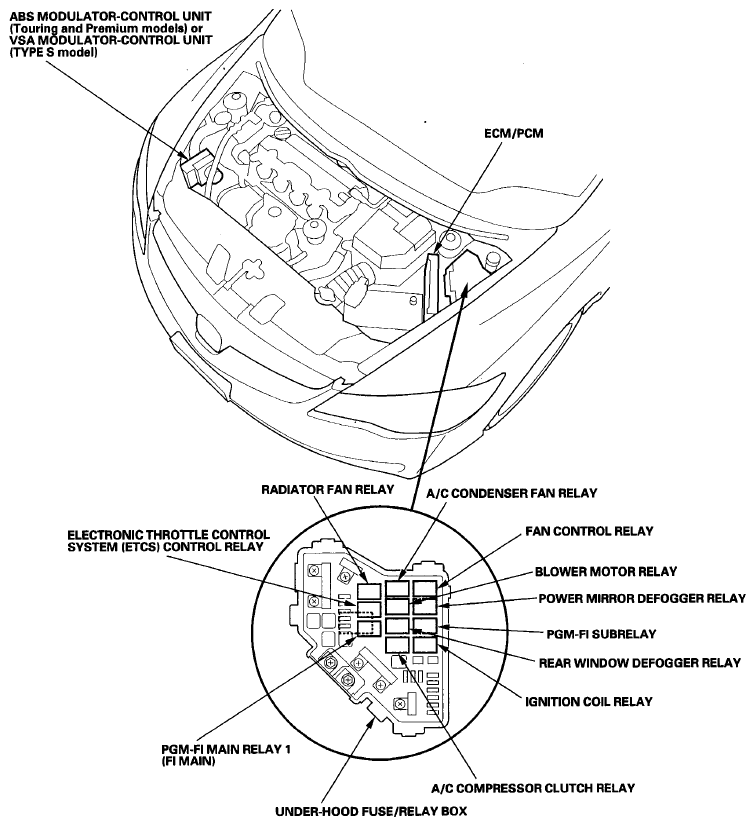 ABS MODULATOR-CONTROL UNIT (Touring and Premium models) or VSA MODULATOR-CONTROL UNIT (TYPE S model)

ECM/PCM

RADIATOR FAN RELAY

A/C CONDENSER FAN RELAY

ELECTRONIC THROTTLE CONTROL SYSTEM (ETCS) CONTROL RELAY

FAN CONTROL RELAY

BLOWER MOTOR RELAY

POWER MIRROR DEFOGGER RELAY

PGM-FI SUBRELAY

REAR WINDOW DEFOGGER RELAY

IGNITION COIL RELAY

PGM-FI MAIN RELAY 1 (FI MAIN)

A/C COMPRESSOR CLUTCH RELAY

UNDER-HOOD FUSE/RELAY BOX