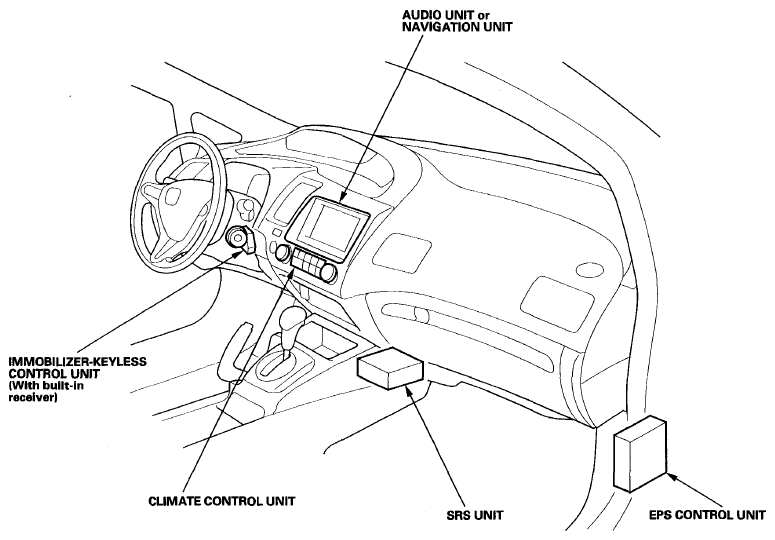 AUDIO UNIT or NAVIGATION UNIT

IMMOBILIZER-KEYLESS CONTROL UNIT (With built-in receiver)

CLIMATE CONTROL UNIT

SRS UNIT

EPS CONTROL UNIT