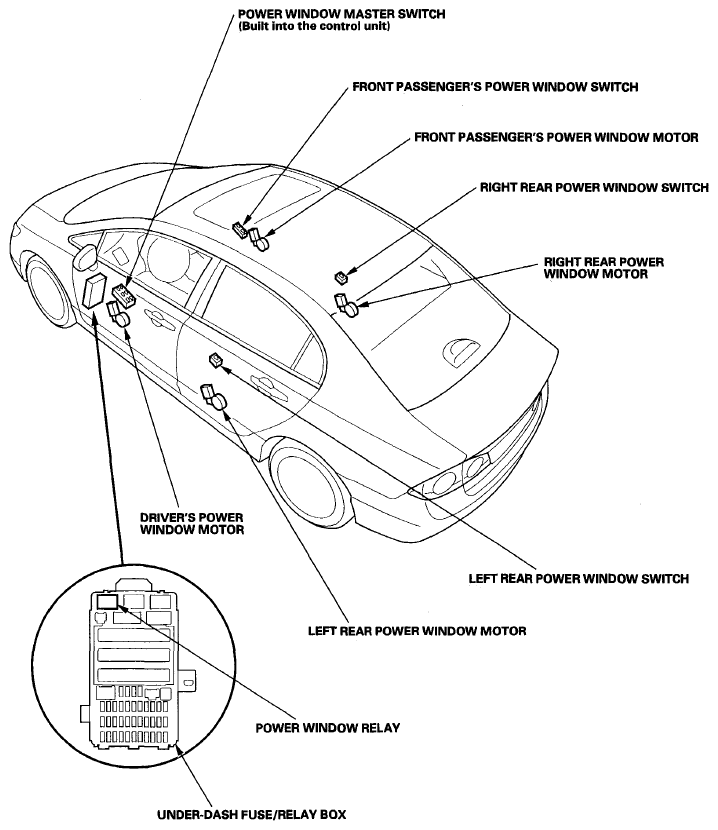 POWER WINDOW MASTER SWITCH
(Built into the control unit)

FRONT PASSENGER'S POWER WINDOW SWITCH

FRONT PASSENGER'S POWER WINDOW MOTOR

RIGHT REAR POWER WINDOW SWITCH

RIGHT REAR POWER WINDOW MOTOR

DRIVER'S POWER WINDOW MOTOR

LEFT REAR POWER WINDOW SWITCH

LEFT REAR POWER WINDOW MOTOR

POWER WINDOW RELAY

UNDER-DASH FUSE/RELAY BOX