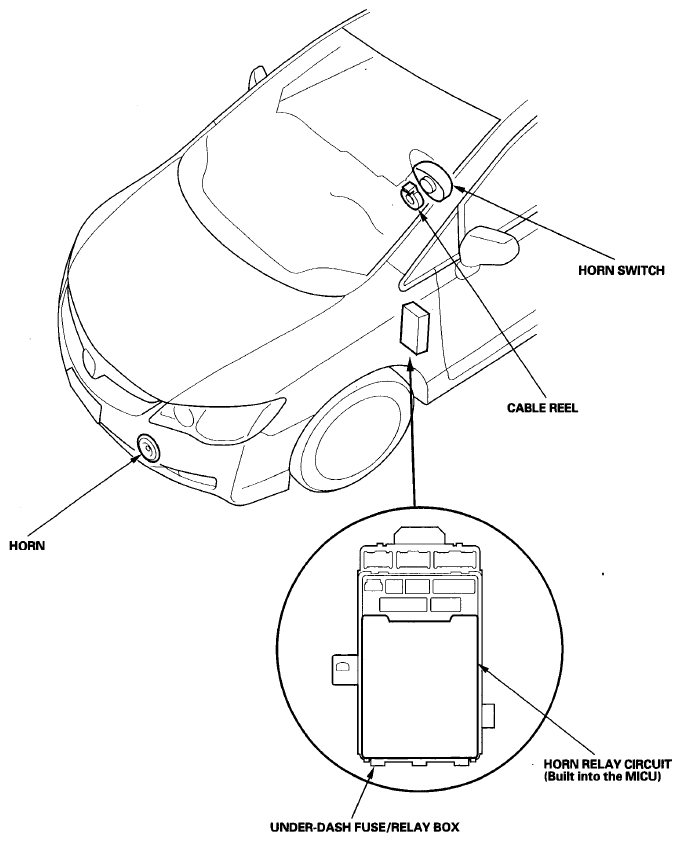 HORN SWITCH

CABLE REEL

HORN

HORN RELAY CIRCUIT
(Built into the MICU)

UNDER-DASH FUSE/RELAY BOX