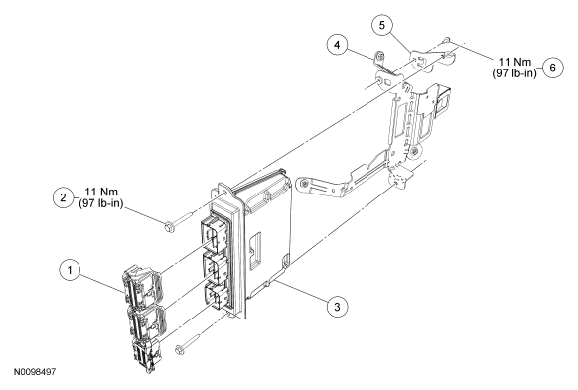 5
4
11 Nm
(97 lb-in)
6
2
11 Nm
(97 lb-in)
1
3
N0098497