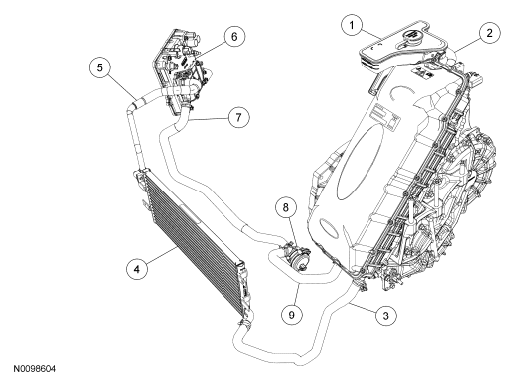 1
2
6
5
7
8
4
9
3
N0098604