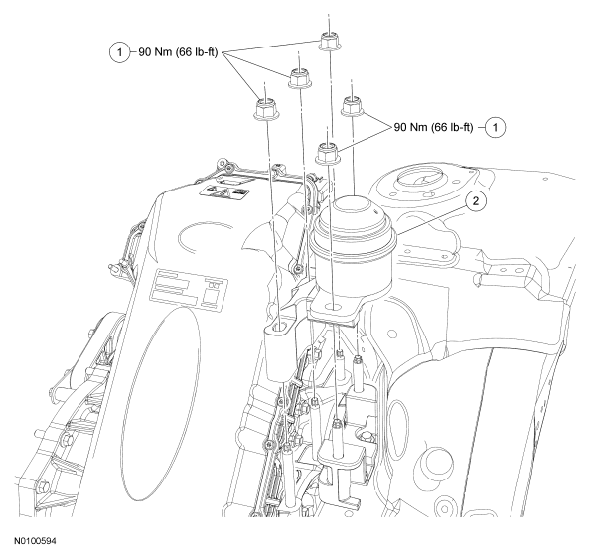 1 90 Nm (66 lb-ft)

90 Nm (66 lb-ft) 1

2

N0100594