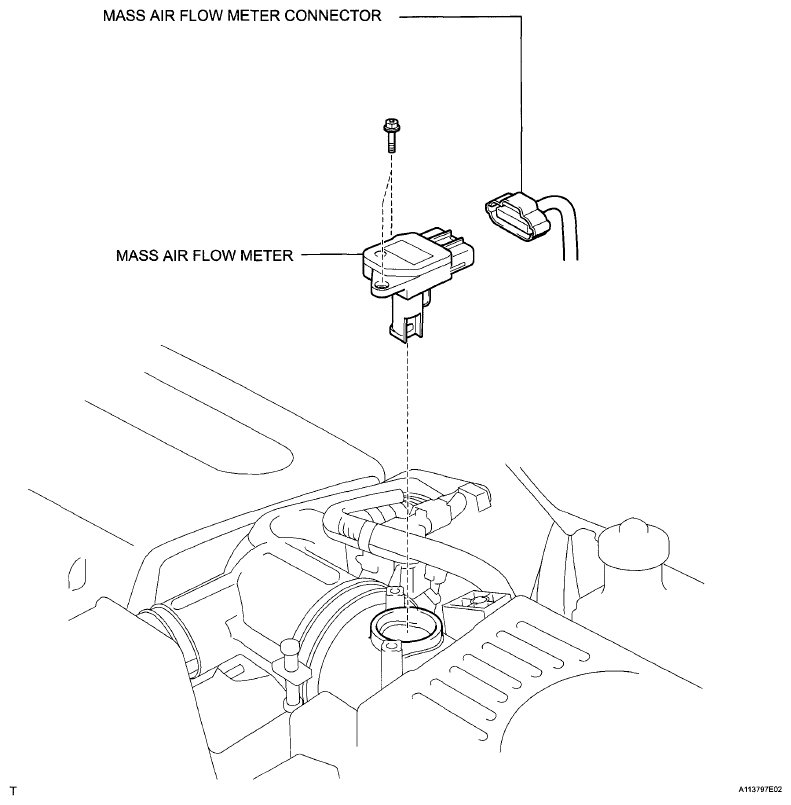 MASS AIR FLOW METER CONNECTOR

MASS AIR FLOW METER

T

A113797E02