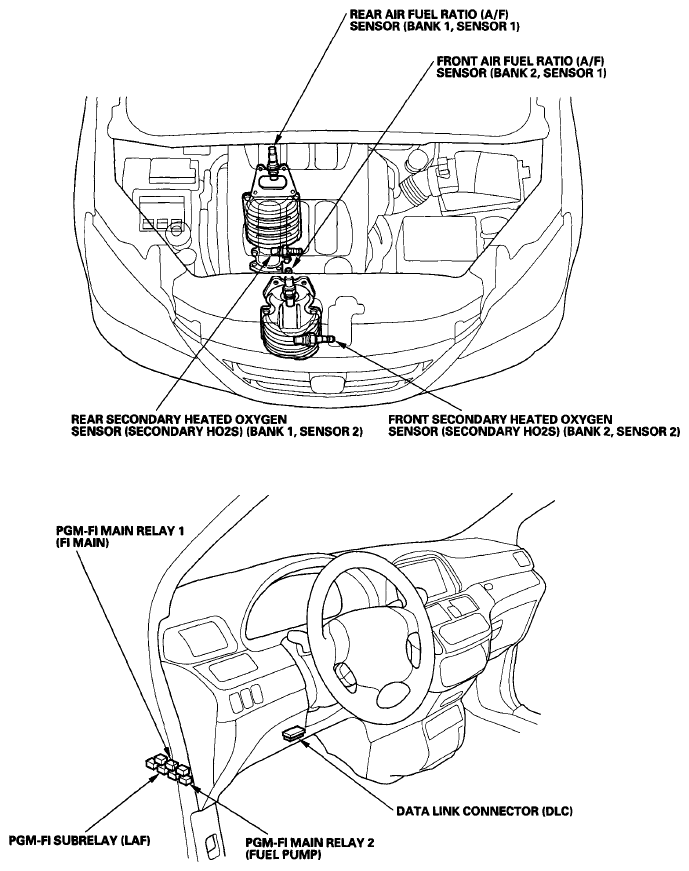 REAR AIR FUEL RATIO (A/F) SENSOR (BANK 1, SENSOR 1)

FRONT AIR FUEL RATIO (A/F) SENSOR (BANK 2, SENSOR 1)

REAR SECONDARY HEATED OXYGEN SENSOR (SECONDARY HO2S) (BANK 1, SENSOR 2)

FRONT SECONDARY HEATED OXYGEN SENSOR (SECONDARY HO2S) (BANK 2, SENSOR 2)

PGM-FI MAIN RELAY 1 (FI MAIN)

DATA LINK CONNECTOR (DLC)

PGM-FI SUBRELAY (LAF)

PGM-FI MAIN RELAY 2 (FUEL PUMP)