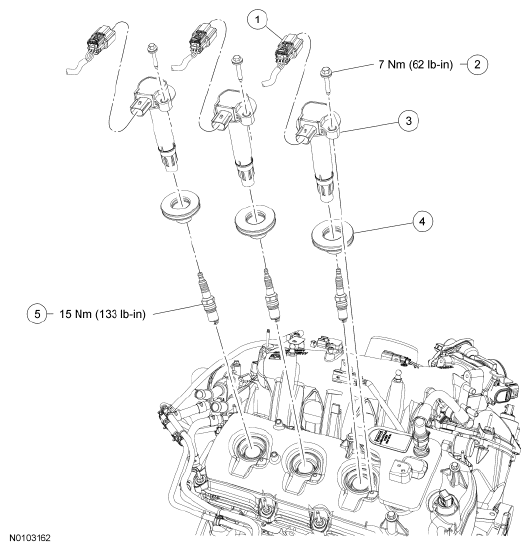 1

7 Nm (62 lb-in) 2

3

4

5 15 Nm (133 lb-in)

N0103162