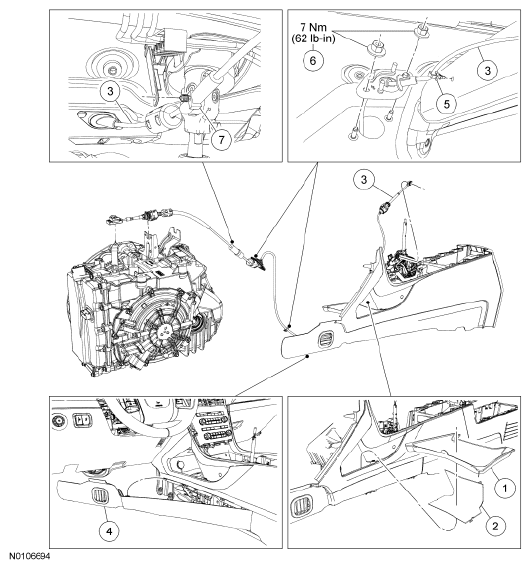 3

7

7 Nm
(62 lb-in)

6

3

5

3

4

1

2

N0106694