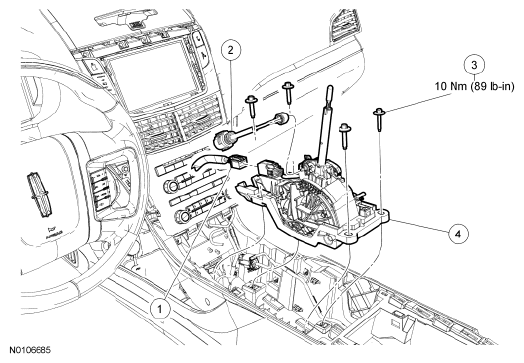 2

3

10 Nm (89 lb-in)

4

1

N0106685