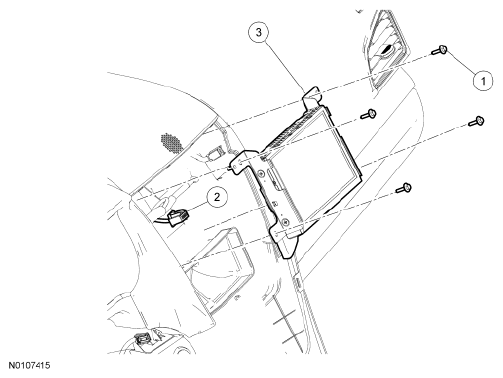 3
1
2
N0107415