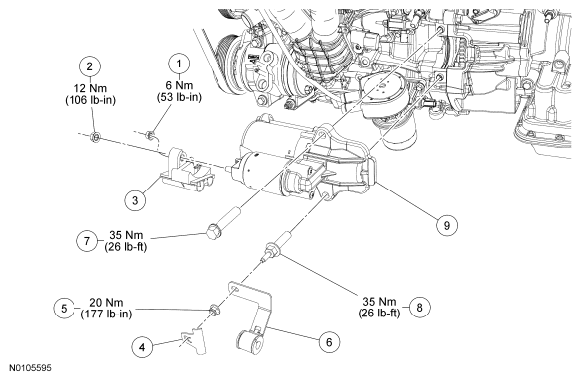 2
12 Nm
(106 lb-in)

1
6 Nm
(53 lb-in)

3

9

7
35 Nm
(26 lb-ft)

5
20 Nm
(177 lb in)

35 Nm
(26 lb-ft)
8

4

6

N0105595