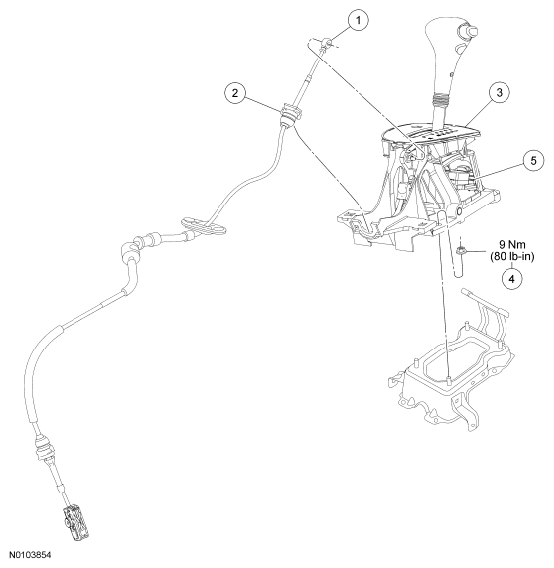 1

2

3

5

9 Nm
(80 lb-in)

4

N0103854