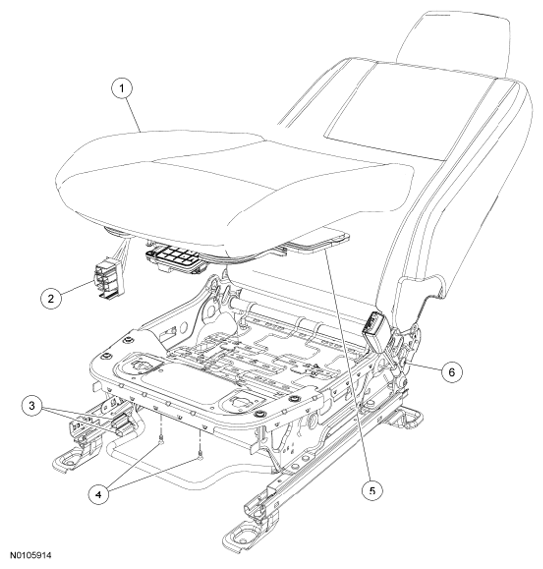 1
2
3
4
5
6
N0105914