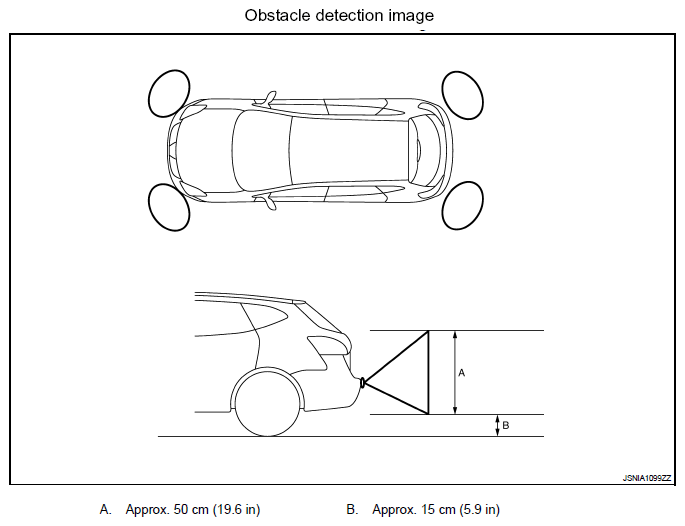 Obstacle detection image

A

B

JSNIA1099ZZ

A. Approx. 50 cm (19.6 in)

B. Approx. 15 cm (5.9 in)