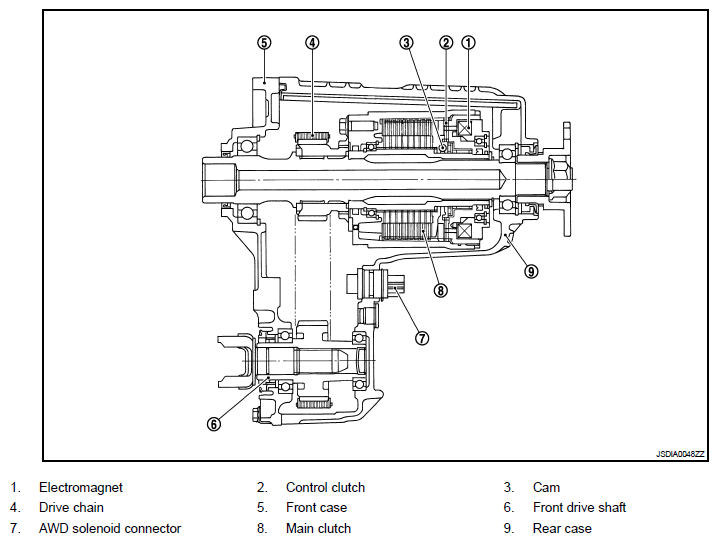 5
4
3
2
1
9
8
7
6
JSDIA0048ZZ

1. Electromagnet
2. Control clutch
3. Cam
4. Drive chain
5. Front case
6. Front drive shaft
7. AWD solenoid connector
8. Main clutch
9. Rear case