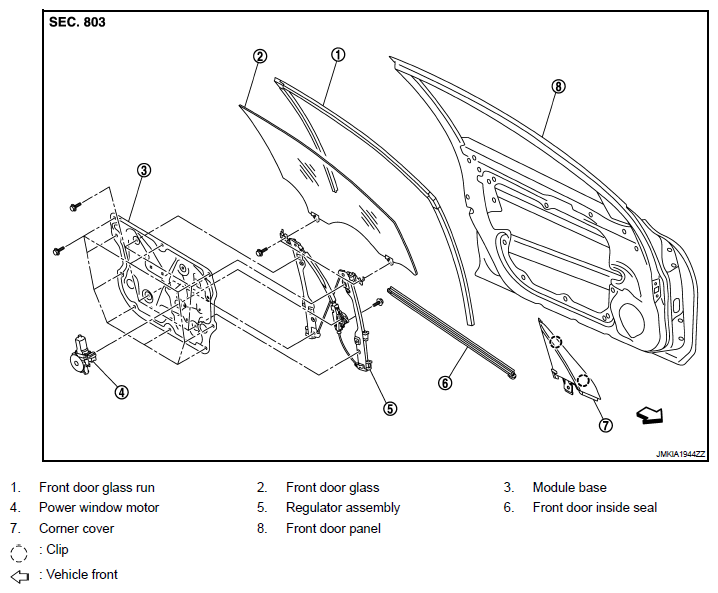 SEC. 803

2
1
8
3
4
5
6
7

JMKIA1944ZZ

1. Front door glass run
2. Front door glass
3. Module base
4. Power window motor
5. Regulator assembly
6. Front door inside seal
7. Corner cover
8. Front door panel

: Clip

: Vehicle front