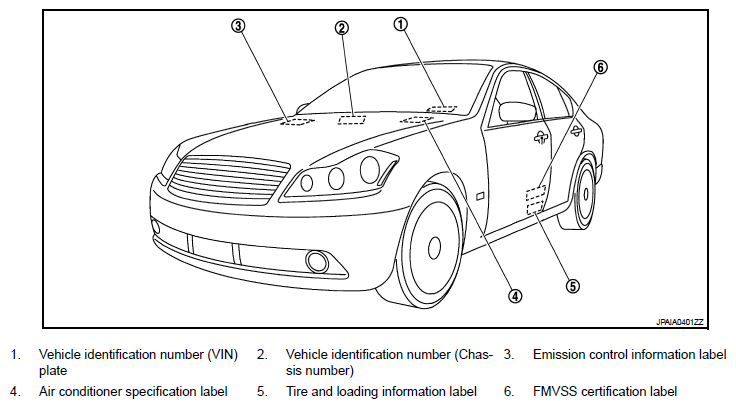 3
2
1
6
4
5
JPAIA0401ZZ

1. Vehicle identification number (VIN) plate
2. Vehicle identification number (Chassis number)
3. Emission control information label
4. Air conditioner specification label
5. Tire and loading information label
6. FMVSS certification label