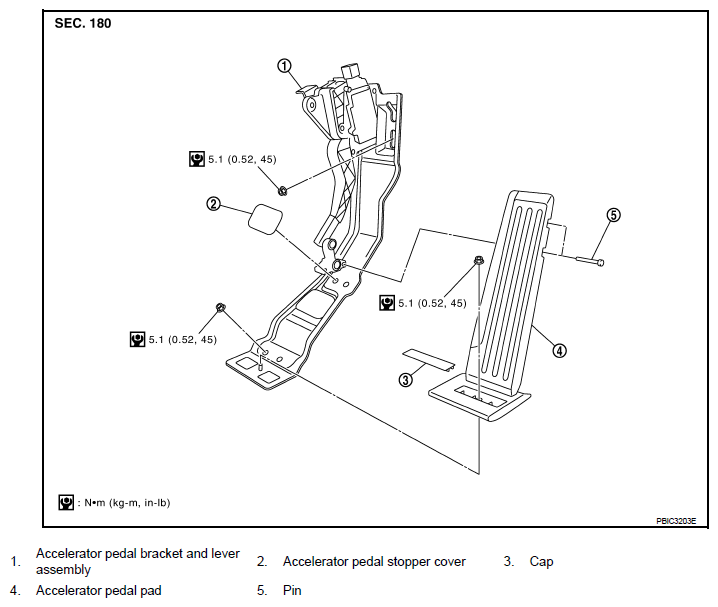 SEC. 180

1

5.1 (0.52, 45)

2

5

5.1 (0.52, 45)

5.1 (0.52, 45)

4

3

: N•m (kg-m, in-lb)

PBIC3203E

1. Accelerator pedal bracket and lever assembly
2. Accelerator pedal stopper cover
3. Cap
4. Accelerator pedal pad
5. Pin