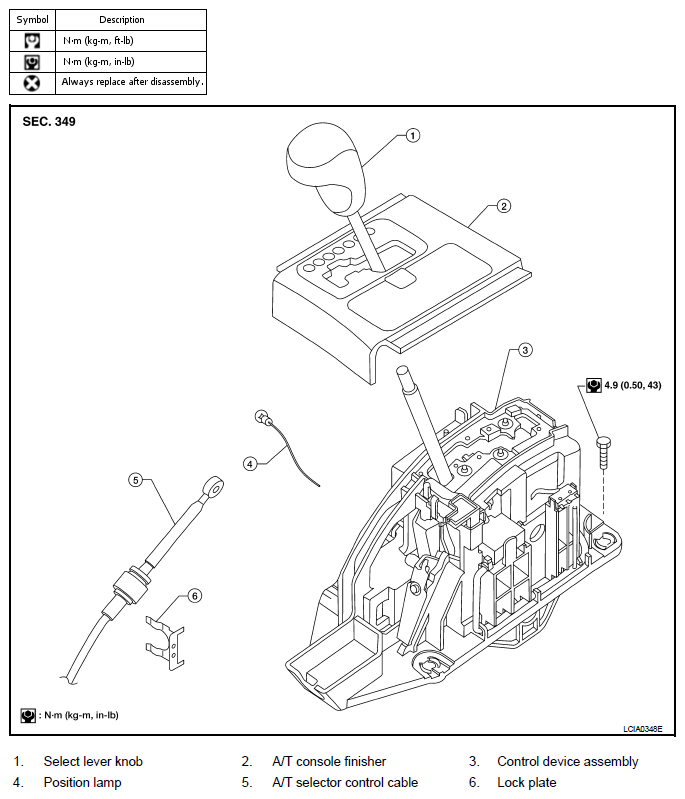 | Symbol | Description |
|---|---|
|  | N·m (kg-m, ft-lb) |
|  | N·m (kg-m, in-lb) |
|  | Always replace after disassembly. |

SEC. 349

1

2

3

4.9 (0.50, 43)

4

5

6

: N·m (kg-m, in-lb)

LCIA0348E

1. Select lever knob
2. A/T console finisher
3. Control device assembly
4. Position lamp
5. A/T selector control cable
6. Lock plate