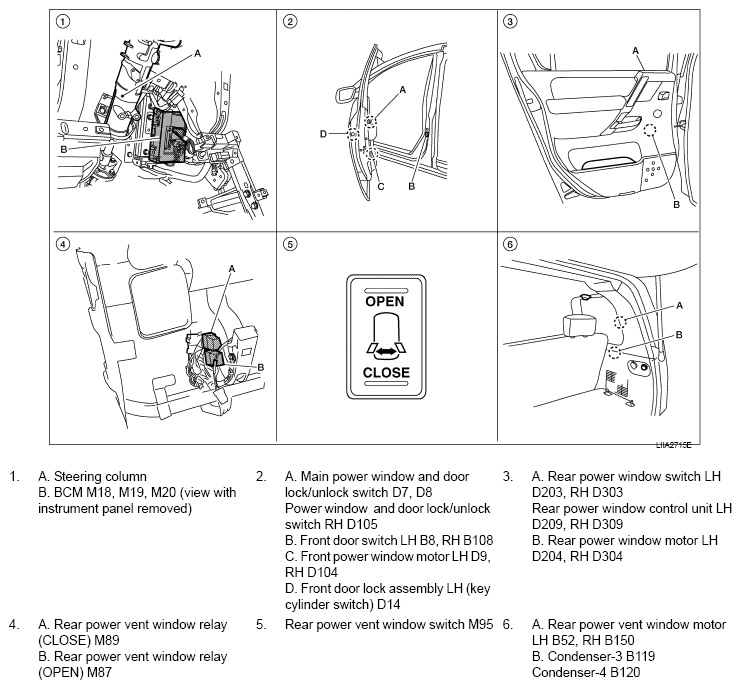 1

A

B

2

A

D

C

B

3

A

B

4

A

B

5

OPEN

CLOSE

6

A

B

LIIA2715E

1. A. Steering column
B. BCM M18, M19, M20 (view with instrument panel removed)

2. A. Main power window and door lock/unlock switch D7, D8
Power window and door lock/unlock switch RH D105
B. Front door switch LH B8, RH B108
C. Front power window motor LH D9, RH D104
D. Front door lock assembly LH (key cylinder switch) D14

3. A. Rear power window switch LH D203, RH D303
Rear power window control unit LH D209, RH D309
B. Rear power window motor LH D204, RH D304

4. A. Rear power vent window relay (CLOSE) M89
B. Rear power vent window relay (OPEN) M87

5. Rear power vent window switch M95

6. A. Rear power vent window motor LH B52, RH B150
B. Condenser-3 B119
Condenser-4 B120